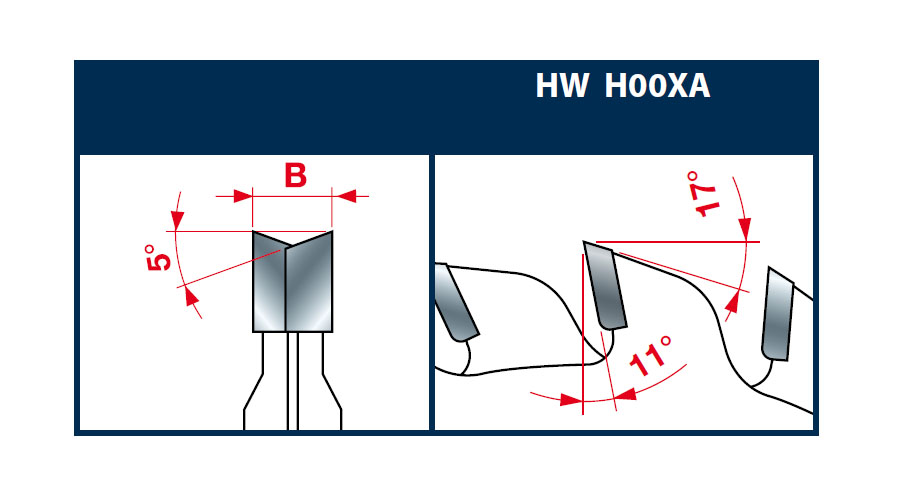 HW H00XA

B

5°

17°

11°